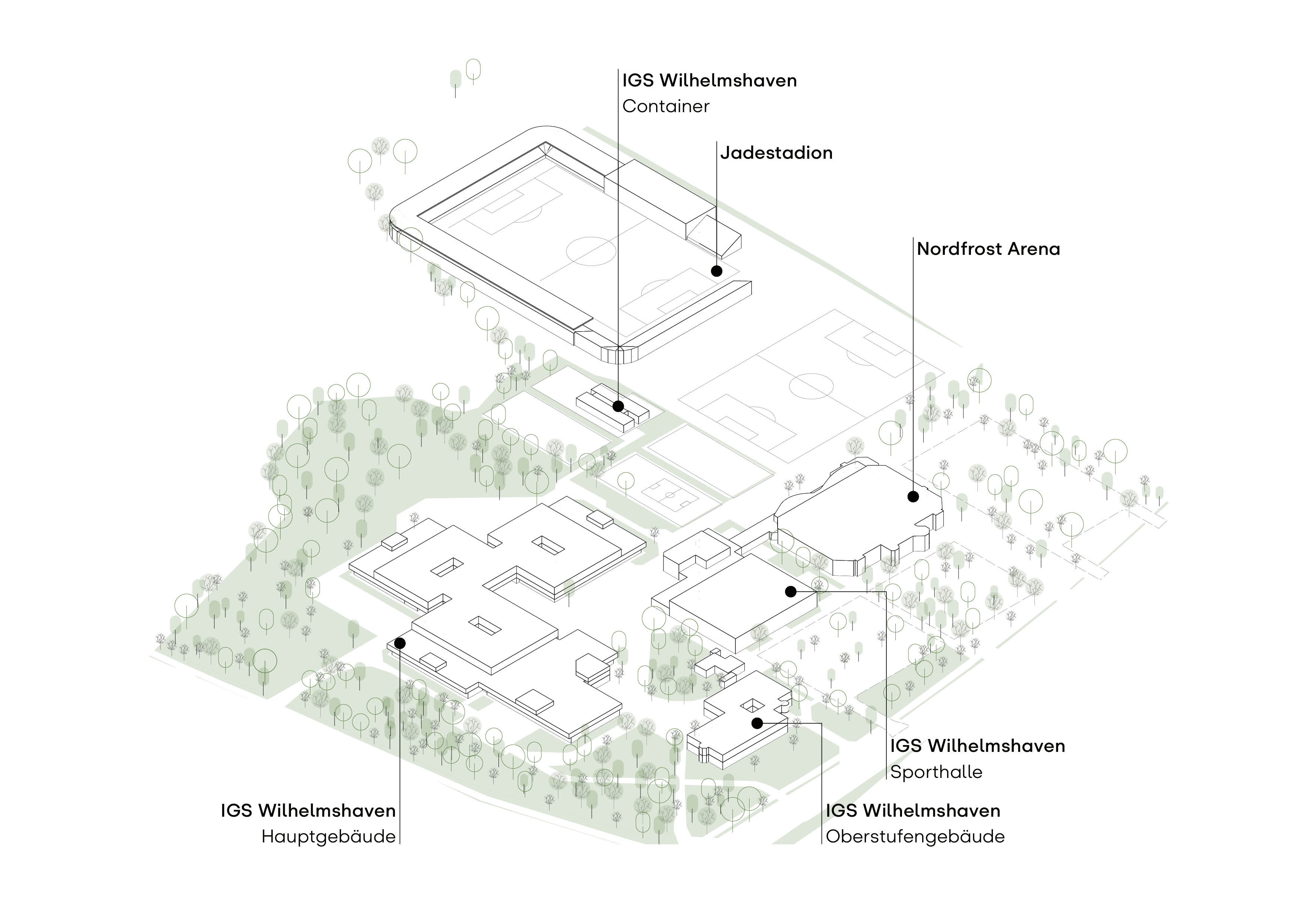 IGS Wilhelmshaven
Container

Jadestadion

Nordfrost Arena

IGS Wilhelmshaven
Sporthalle

IGS Wilhelmshaven
Hauptgebäude

IGS Wilhelmshaven
Oberstufengebäude